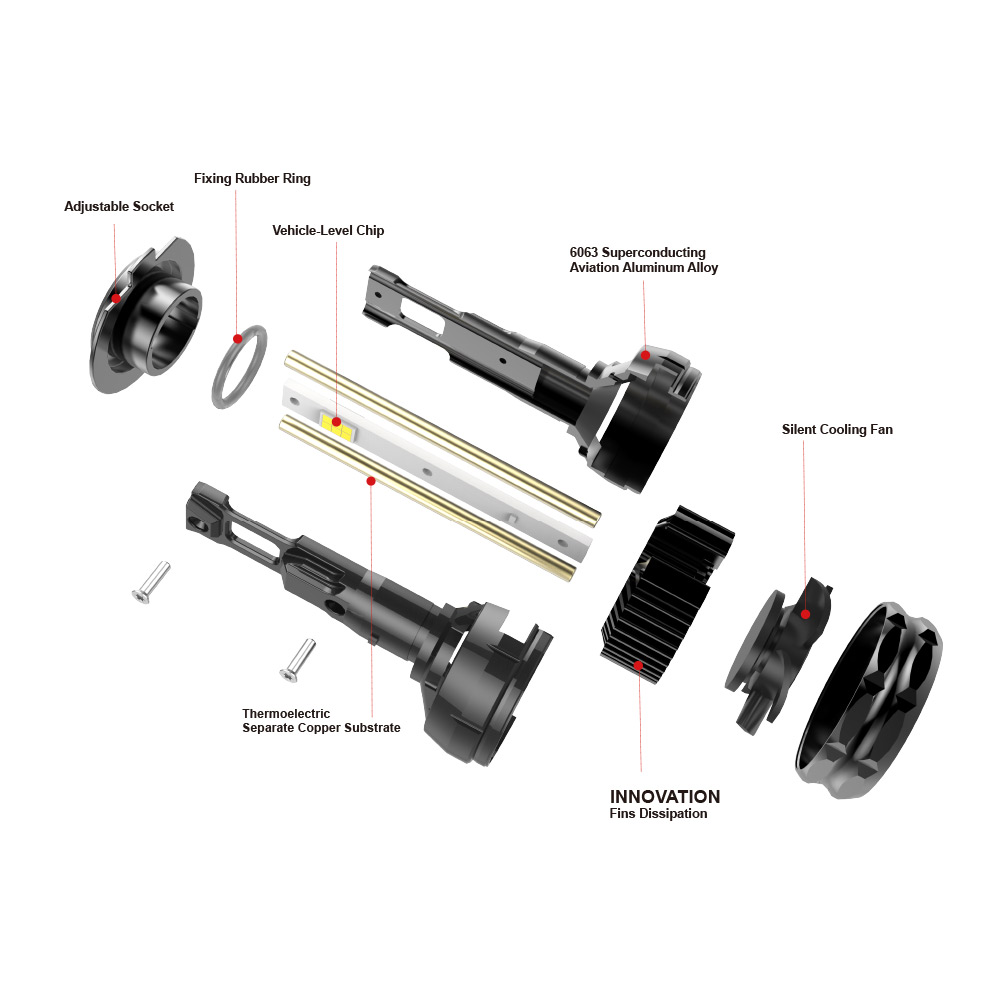 Fixing Rubber Ring

Adjustable Socket

Vehicle-Level Chip

6063 Superconducting Aviation Aluminum Alloy

Silent Cooling Fan

Thermoelectric Separate Copper Substrate

INNOVATION
Fins Dissipation